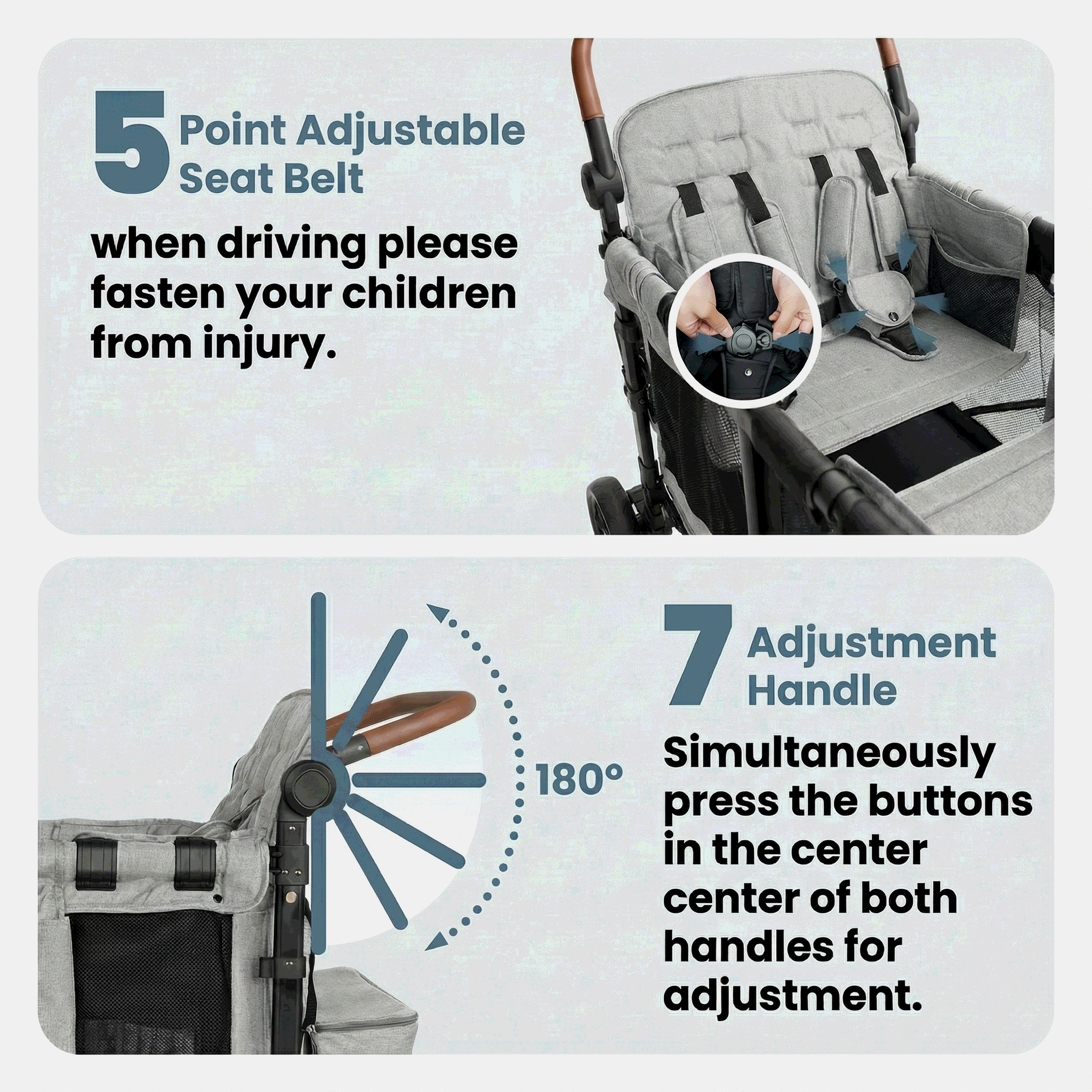 5 Point Adjustable Seat Belt

when driving please fasten your children from injury.

180°

7 Adjustment Handle

Simultaneously press the buttons in the center center of both handles for adjustment.